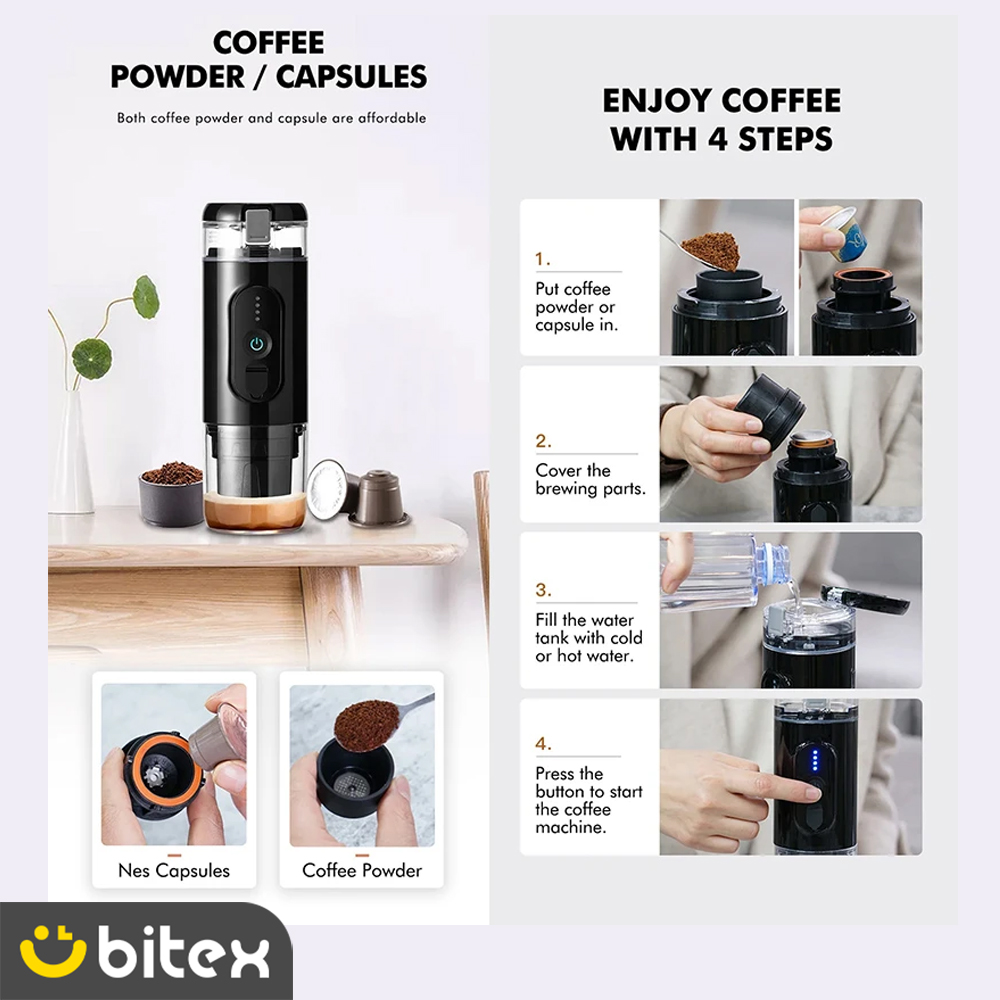 COFFEE POWDER / CAPSULES

Both coffee powder and capsule are affordable

Nes Capsules

Coffee Powder

ENJOY COFFEE WITH 4 STEPS

1.
Put coffee powder or capsule in.

2.
Cover the brewing parts.

3.
Fill the water tank with cold or hot water.

4.
Press the button to start the coffee machine.

bitex